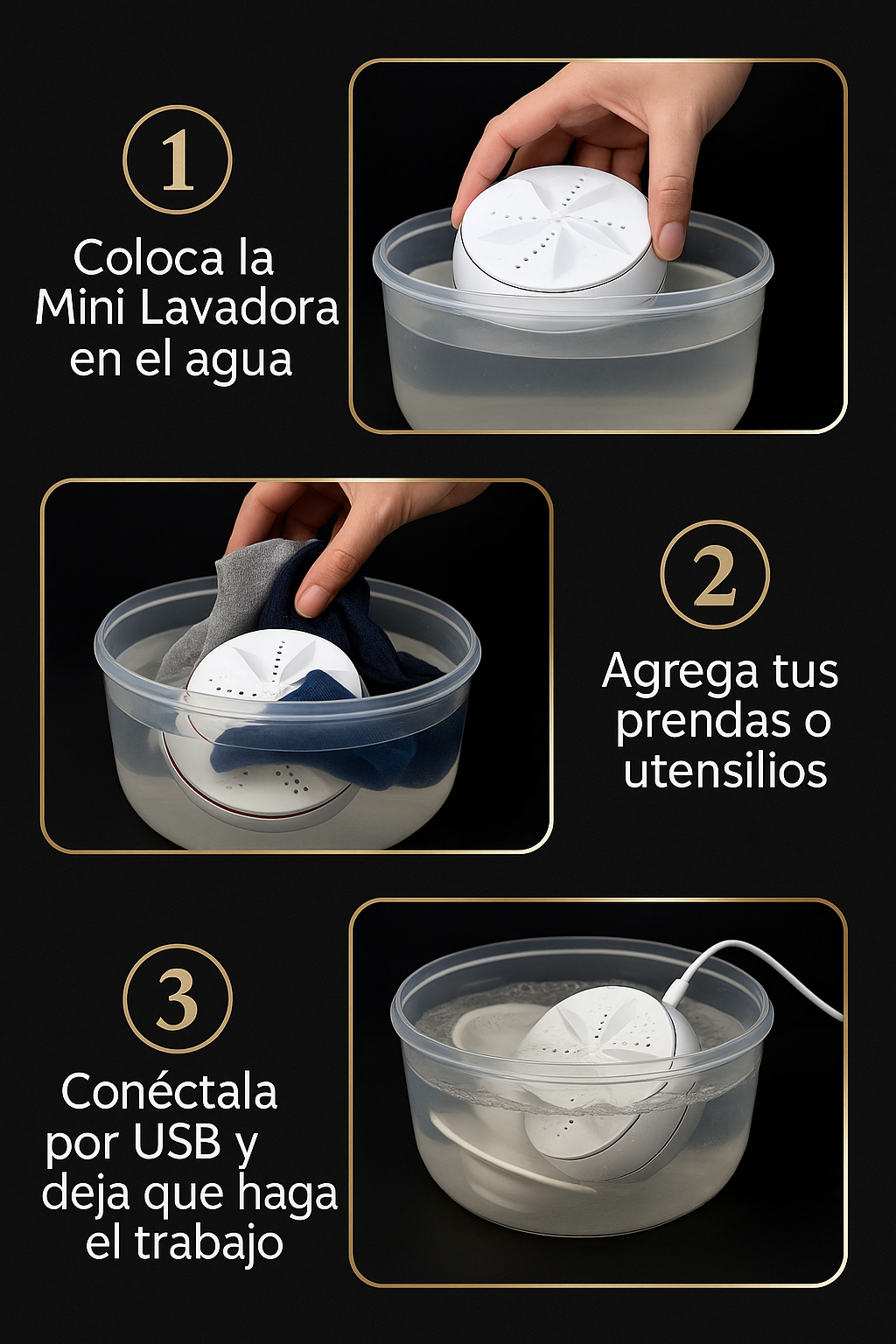 1

Coloca la Mini Lavadora en el agua

2

Agrega tus prendas o utensilios

3

Conéctala por USB y deja que haga el trabajo